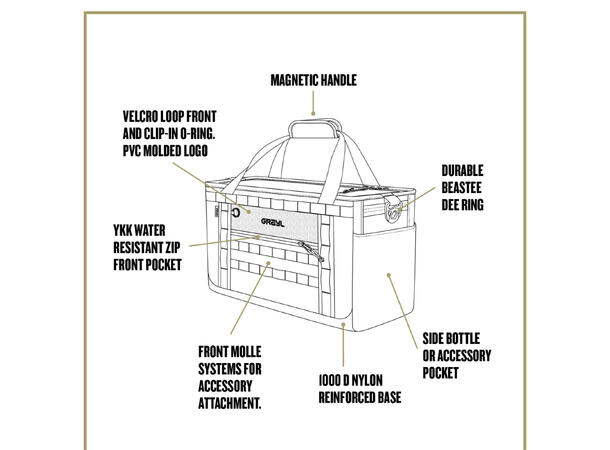 MAGNETIC HANDLE

VELCRO LOOP FRONT AND CLIP-IN O-RING. PVC MOLDED LOGO

DURABLE BEASTEE DEE RING

GRAYL

YKK WATER RESISTANT ZIP FRONT POCKET

FRONT MOLLE SYSTEMS FOR ACCESSORY ATTACHMENT.

1000 D NYLON REINFORCED BASE

SIDE BOTTLE OR ACCESSORY POCKET